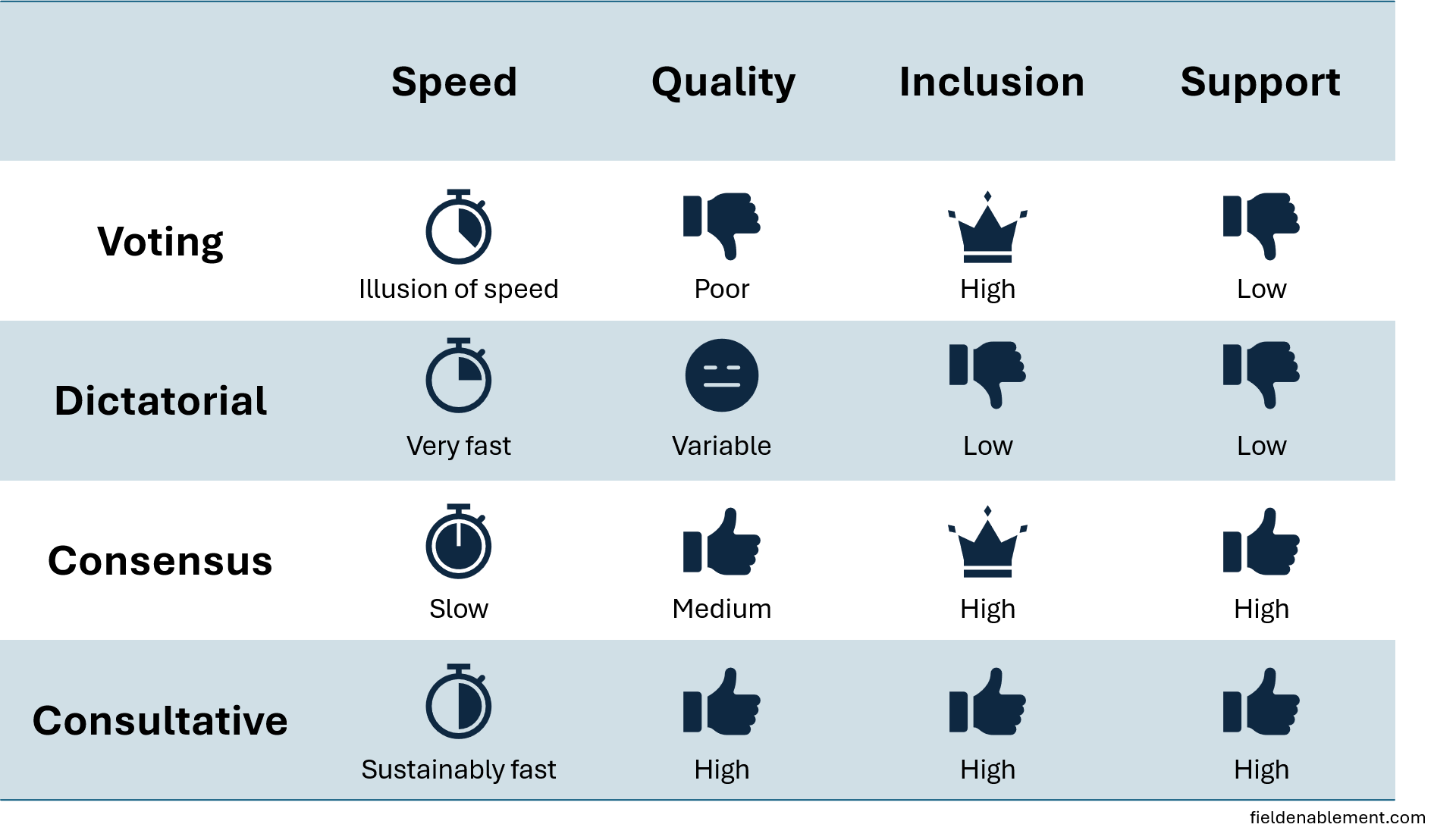 | | Speed | Quality | Inclusion | Support |
|---|---|---|---|---|
| Voting | Illusion of speed | Poor | High | Low |
| Dictatorial | Very fast | Variable | Low | Low |
| Consensus | Slow | Medium | High | High |
| Consultative | Sustainably fast | High | High | High |

fieldenablement.com