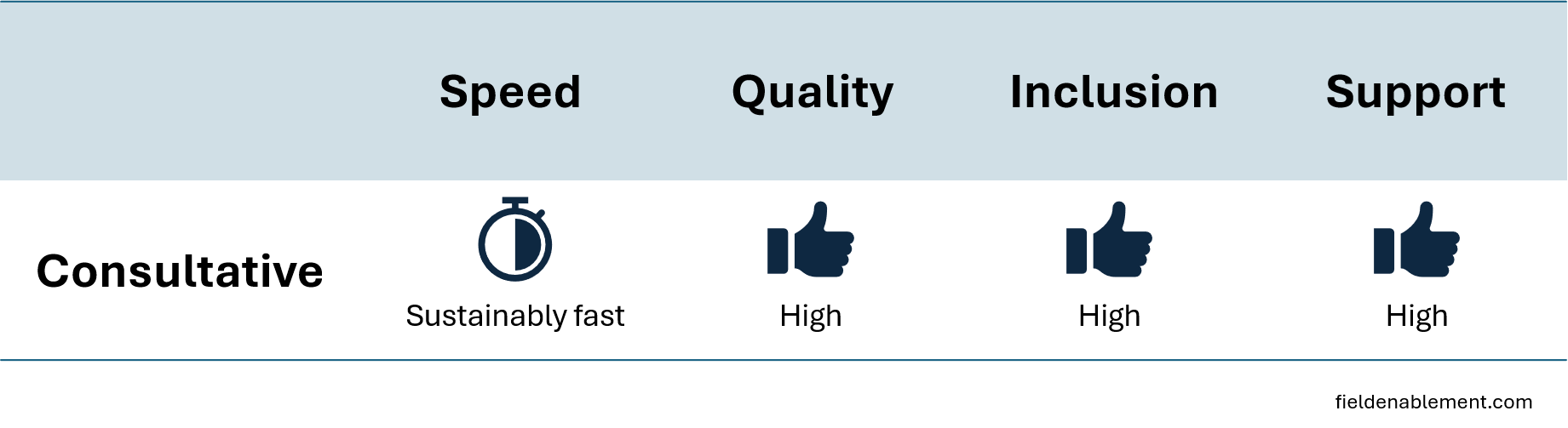 |  | Speed | Quality | Inclusion | Support |
|---|---|---|---|---|
| Consultative | Sustainably fast | High | High | High |

fieldenablement.com