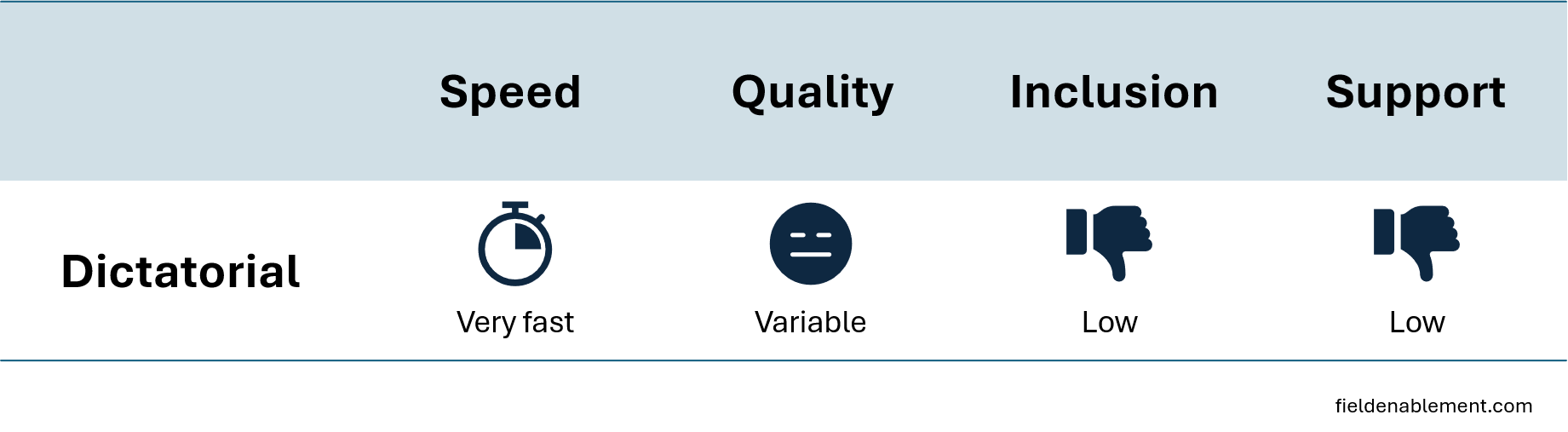 |  | Speed | Quality | Inclusion | Support |
|---|---|---|---|---|
| Dictatorial | Very fast | Variable | Low | Low |

fieldenablement.com