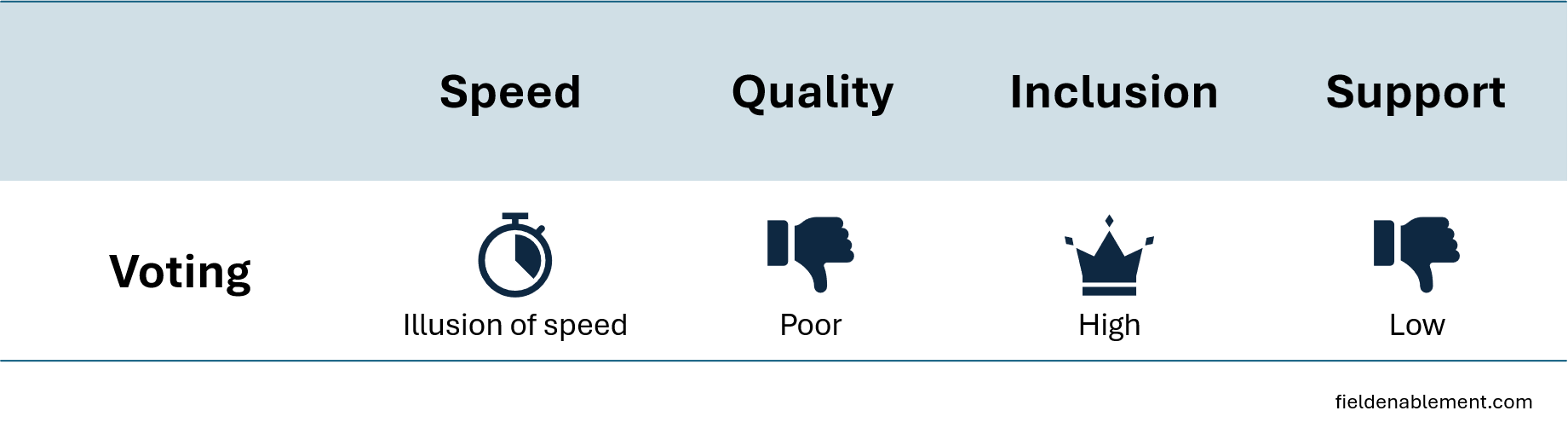 | | Speed | Quality | Inclusion | Support |
|---|---|---|---|---|
| Voting | Illusion of speed | Poor | High | Low |

fieldenablement.com